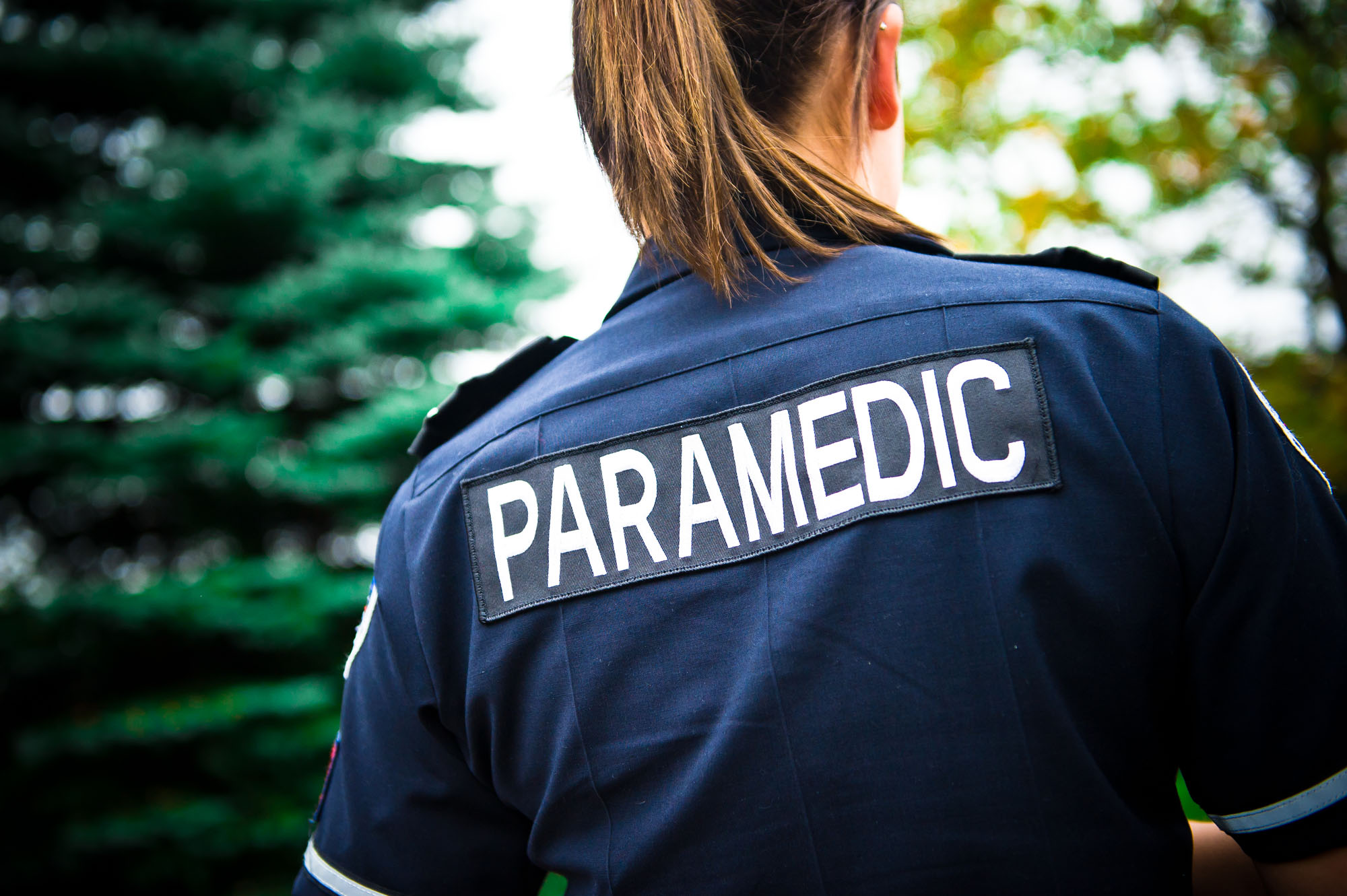 PARAMEDIC